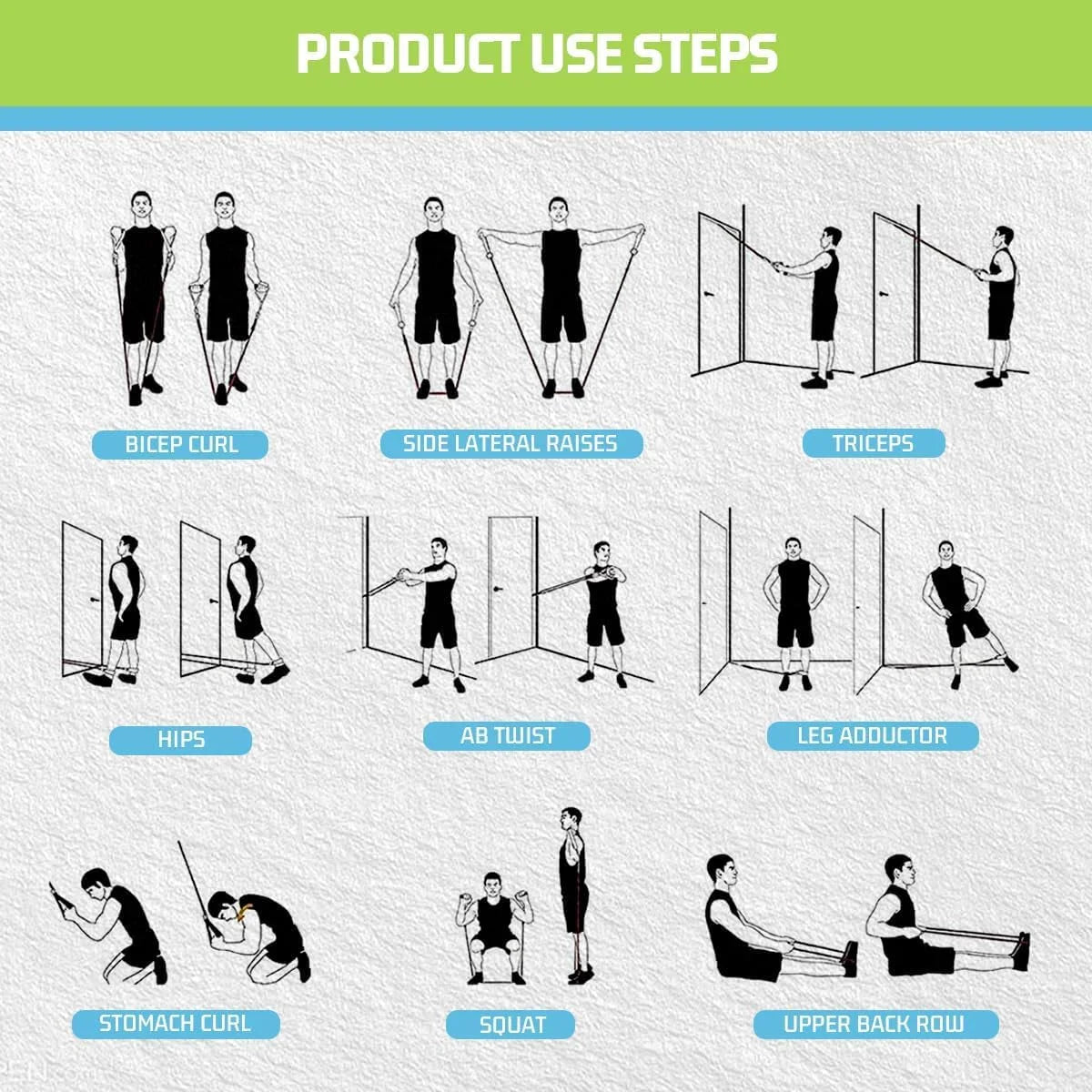 PRODUCT USE STEPS

BICEP CURL

SIDE LATERAL RAISES

TRICEPS

HIPS

AB TWIST

LEG ADDUCTOR

STOMACH CURL

SQUAT

UPPER BACK ROW